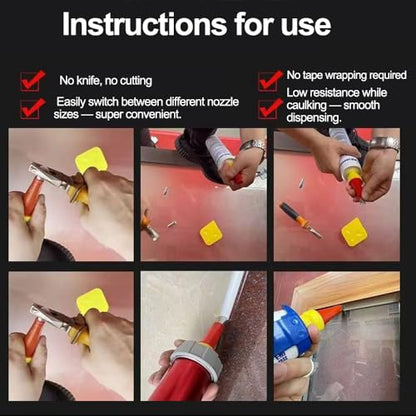 Instructions for use

No knife, no cutting

Easily switch between different nozzle sizes — super convenient.

No tape wrapping required

Low resistance while caulking — smooth dispensing.