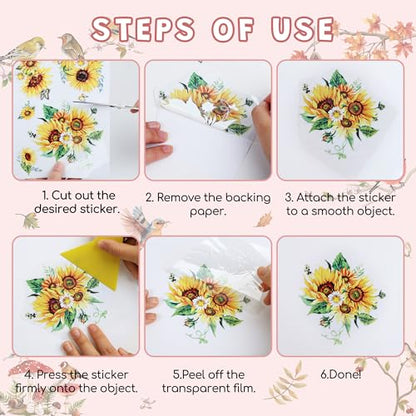 STEPS OF USE

1. Cut out the desired sticker.

2. Remove the backing paper.

3. Attach the sticker to a smooth object.

4. Press the sticker firmly onto the object.

5.Peel off the transparent film.

6.Done!