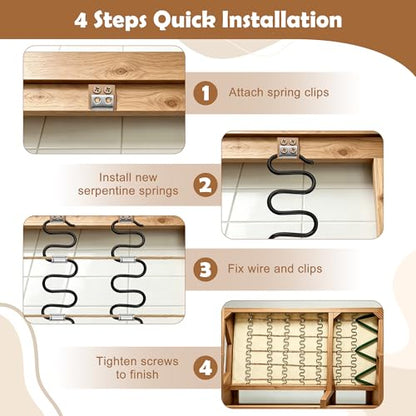 4 Steps Quick Installation

1 Attach spring clips

Install new serpentine springs 2

3 Fix wire and clips

Tighten screws to finish 4