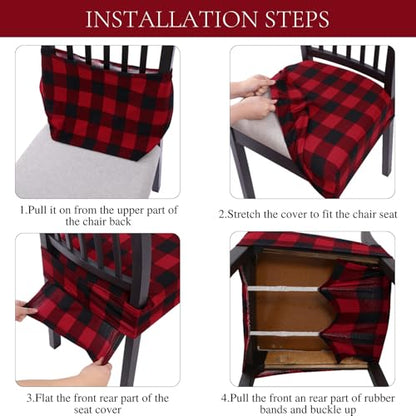 INSTALLATION STEPS

1.Pull it on from the upper part of the chair back

2.Stretch the cover to fit the chair seat

3.Flat the front rear part of the seat cover

4.Pull the front an rear part of rubber bands and buckle up