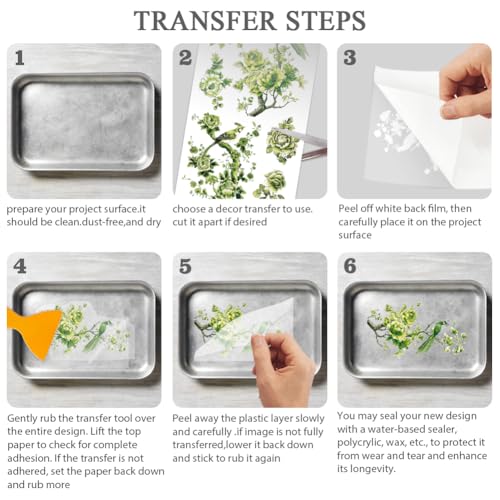 TRANSFER STEPS

1

prepare your project surface.it should be clean.dust-free,and dry

2

choose a decor transfer to use. cut it apart if desired

3

Peel off white back film, then carefully place it on the project surface

4

Gently rub the transfer tool over the entire design. Lift the top paper to check for complete adhesion. If the transfer is not adhered, set the paper back down and rub more

5

Peel away the plastic layer slowly and carefully .if image is not fully transferred,lower it back down and stick to rub it again

6

You may seal your new design with a water-based sealer, polycrylic, wax, etc., to protect it from wear and tear and enhance its longevity.