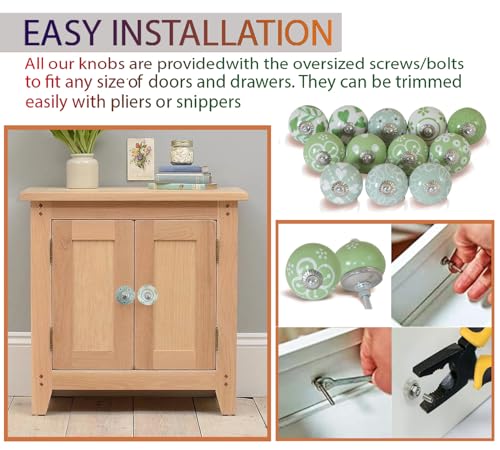 EASY INSTALLATION

All our knobs are providedwith the oversized screws/bolts to fit any size of doors and drawers. They can be trimmed easily with pliers or snippers