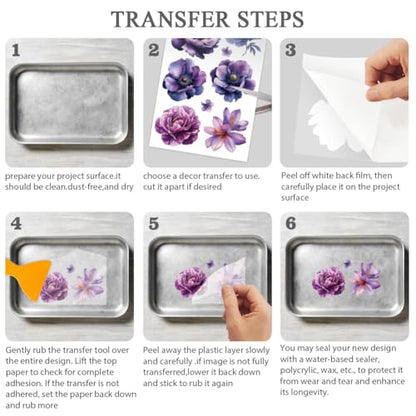 TRANSFER STEPS

1

prepare your project surface.it should be clean.dust-free,and dry

2

choose a decor transfer to use. cut it apart if desired

3

Peel off white back film, then carefully place it on the project surface

4

Gently rub the transfer tool over the entire design. Lift the top paper to check for complete adhesion. If the transfer is not adhered, set the paper back down and rub more

5

Peel away the plastic layer slowly and carefully .if image is not fully transferred,lower it back down and stick to rub it again

6

You may seal your new design with a water-based sealer, polycrylic, wax, etc., to protect it from wear and tear and enhance its longevity.