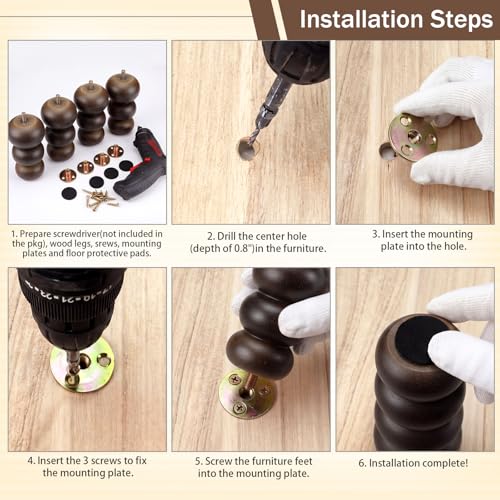 Installation Steps

1. Prepare screwdriver(not included in the pkg), wood legs, srews, mounting plates and floor protective pads.

2. Drill the center hole (depth of 0.8")in the furniture.

3. Insert the mounting plate into the hole.

4. Insert the 3 screws to fix the mounting plate.

5. Screw the furniture feet into the mounting plate.

6. Installation complete!