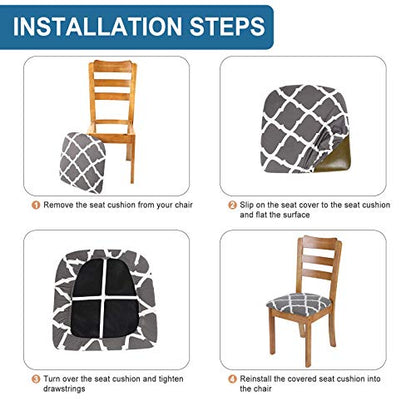 INSTALLATION STEPS

1 Remove the seat cushion from your chair

2 Slip on the seat cover to the seat cushion and flat the surface

3 Turn over the seat cushion and tighten drawstrings

4 Reinstall the covered seat cushion into the chair