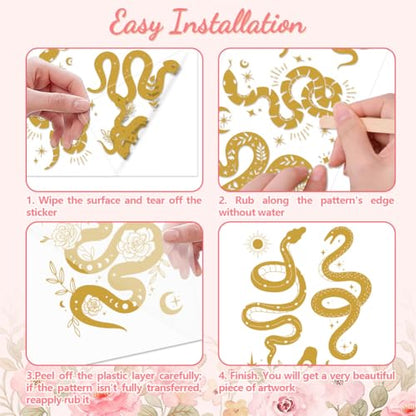 Easy Installation

1. Wipe the surface and tear off the sticker

2. Rub along the pattern's edge without water

3.Peel off the plastic layer carefully; if the pattern isn't fully transferred, reapply rub it

4. Finish. You will get a very beautiful piece of artwork