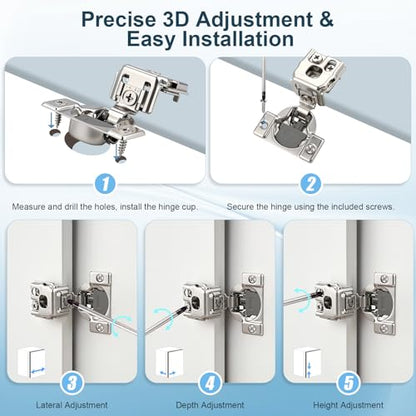 Precise 3D Adjustment &
Easy Installation

1

Measure and drill the holes, install the hinge cup.

2

Secure the hinge using the included screws.

3

Lateral Adjustment

4

Depth Adjustment

5

Height Adjustment