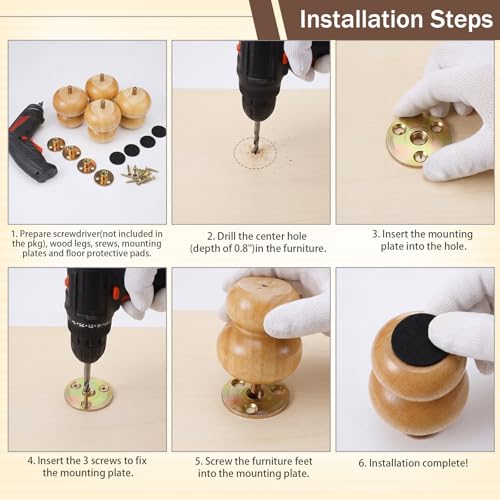 Installation Steps

1. Prepare screwdriver(not included in the pkg), wood legs, srews, mounting plates and floor protective pads.

2. Drill the center hole (depth of 0.8")in the furniture.

3. Insert the mounting plate into the hole.

4. Insert the 3 screws to fix the mounting plate.

5. Screw the furniture feet into the mounting plate.

6. Installation complete!