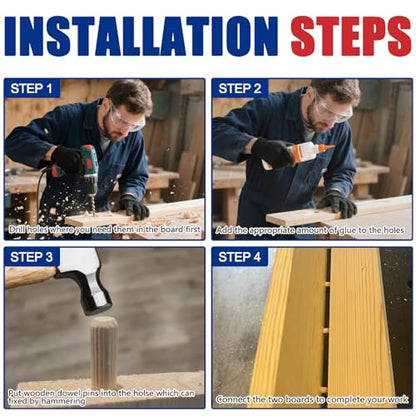 INSTALLATION STEPS

STEP 1

Drill holes where you need them in the board first

STEP 2

Add the appropriate amount of glue to the holes

STEP 3

Put wooden dowel pins into the holse which can fixed by hammering

STEP 4

Connect the two boards to complete your work