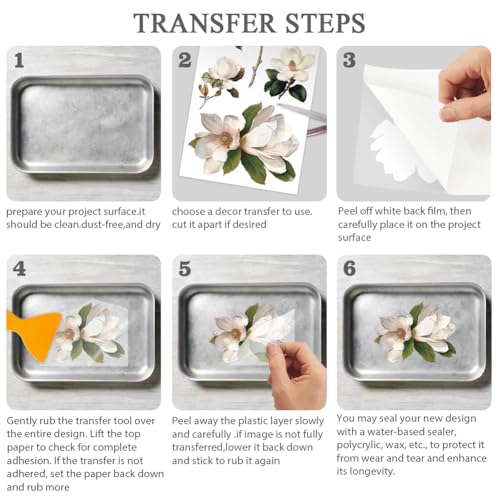 TRANSFER STEPS

1

prepare your project surface.it should be clean.dust-free,and dry

2

choose a decor transfer to use. cut it apart if desired

3

Peel off white back film, then carefully place it on the project surface

4

Gently rub the transfer tool over the entire design. Lift the top paper to check for complete adhesion. If the transfer is not adhered, set the paper back down and rub more

5

Peel away the plastic layer slowly and carefully .if image is not fully transferred,lower it back down and stick to rub it again

6

You may seal your new design with a water-based sealer, polycrylic, wax, etc., to protect it from wear and tear and enhance its longevity.