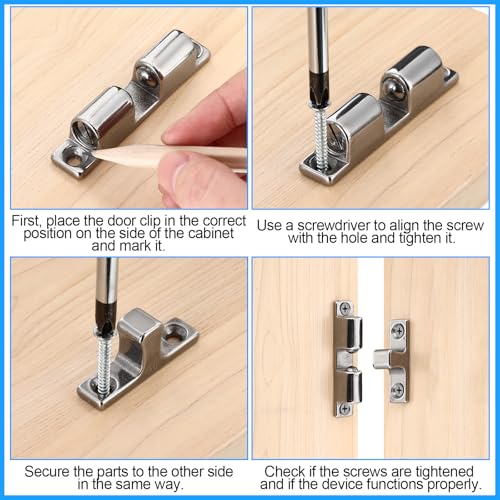 First, place the door clip in the correct position on the side of the cabinet and mark it.

Use a screwdriver to align the screw with the hole and tighten it.

Secure the parts to the other side in the same way.

Check if the screws are tightened and if the device functions properly.