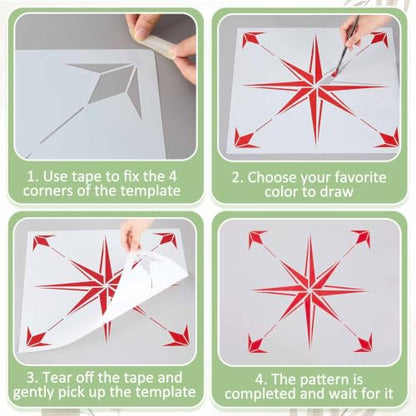 1. Use tape to fix the 4 corners of the template

2. Choose your favorite color to draw

3. Tear off the tape and gently pick up the template

4. The pattern is completed and wait for it