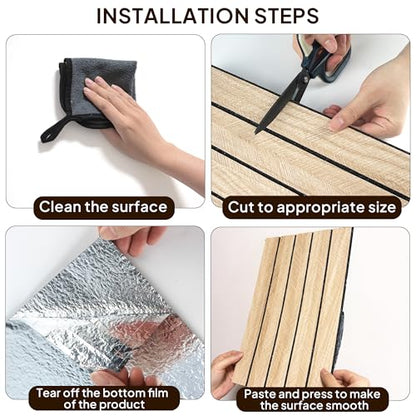 INSTALLATION STEPS

Clean the surface

Cut to appropriate size

Tear off the bottom film of the product

Paste and press to make the surface smooth