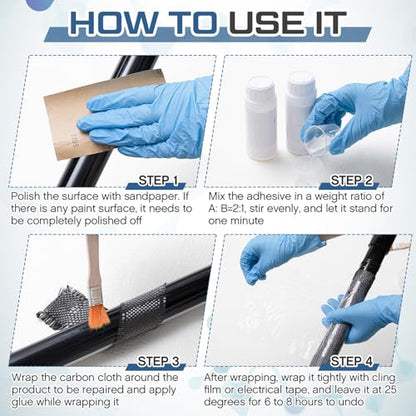 HOW TO USE IT

STEP 1
Polish the surface with sandpaper. If there is any paint surface, it needs to be completely polished off

STEP 2
Mix the adhesive in a weight ratio of A: B=2:1, stir evenly, and let it stand for one minute

STEP 3
Wrap the carbon cloth around the product to be repaired and apply glue while wrapping it

STEP 4
After wrapping, wrap it tightly with cling film or electrical tape, and leave it at 25 degrees for 6 to 8 hours to undo