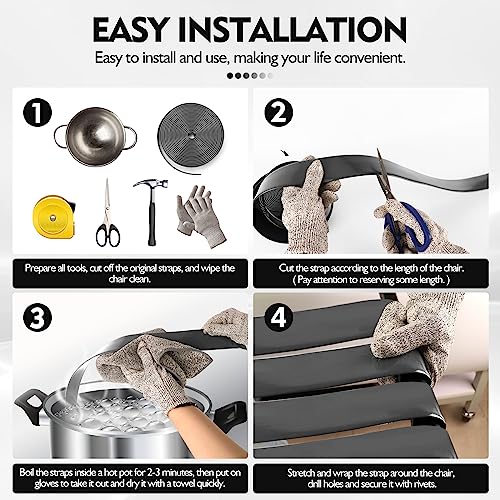 EASY INSTALLATION

Easy to install and use, making your life convenient.

1

Prepare all tools, cut off the original straps, and wipe the chair clean.

2

Cut the strap according to the length of the chair. ( Pay attention to reserving some length. )

3

Boil the straps inside a hot pot for 2-3 minutes, then put on gloves to take it out and dry it with a towel quickly.

4

Stretch and wrap the strap around the chair, drill holes and secure it with rivets.