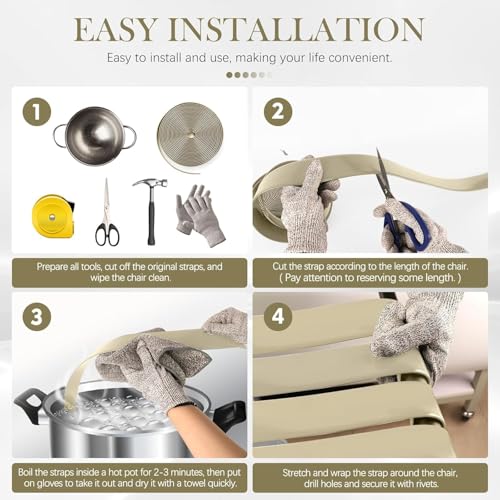 EASY INSTALLATION

Easy to install and use, making your life convenient.

1

Prepare all tools, cut off the original straps, and wipe the chair clean.

2

Cut the strap according to the length of the chair. ( Pay attention to reserving some length. )

3

Boil the straps inside a hot pot for 2-3 minutes, then put on gloves to take it out and dry it with a towel quickly.

4

Stretch and wrap the strap around the chair, drill holes and secure it with rivets.