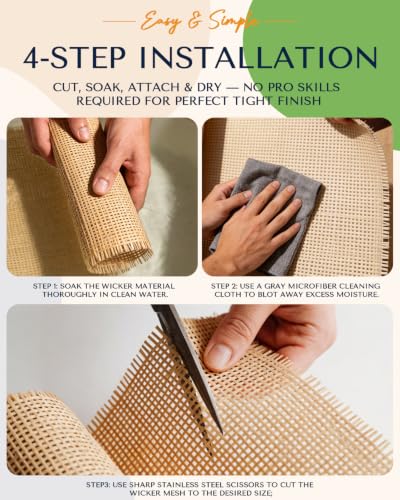 Easy & Simple

4-STEP INSTALLATION

CUT, SOAK, ATTACH & DRY — NO PRO SKILLS REQUIRED FOR PERFECT TIGHT FINISH

STEP 1: SOAK THE WICKER MATERIAL THOROUGHLY IN CLEAN WATER.

STEP 2: USE A GRAY MICROFIBER CLEANING CLOTH TO BLOT AWAY EXCESS MOISTURE.

STEP3: USE SHARP STAINLESS STEEL SCISSORS TO CUT THE WICKER MESH TO THE DESIRED SIZE;