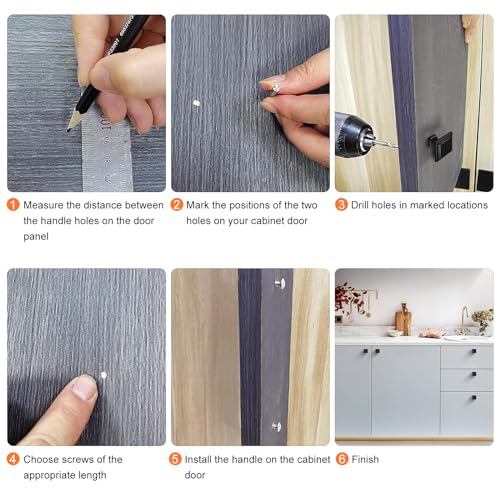 1 Measure the distance between the handle holes on the door panel

2 Mark the positions of the two holes on your cabinet door

3 Drill holes in marked locations

4 Choose screws of the appropriate length

5 Install the handle on the cabinet door

6 Finish