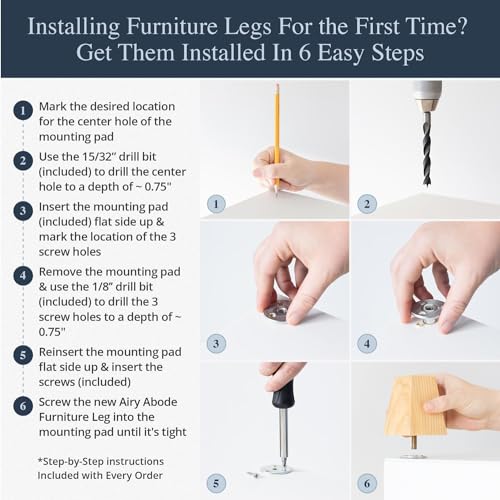 Installing Furniture Legs For the First Time?
Get Them Installed In 6 Easy Steps

1 Mark the desired location for the center hole of the mounting pad

2 Use the 15/32" drill bit (included) to drill the center hole to a depth of ~ 0.75"

3 Insert the mounting pad (included) flat side up & mark the location of the 3 screw holes

4 Remove the mounting pad & use the 1/8" drill bit (included) to drill the 3 screw holes to a depth of ~ 0.75"

5 Reinsert the mounting pad flat side up & insert the screws (included)

6 Screw the new Airy Abode Furniture Leg into the mounting pad until it's tight

*Step-by-Step instructions Included with Every Order

1
2
3
4
5
6