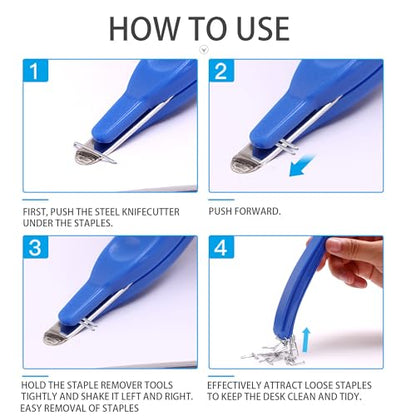 HOW TO USE

1

FIRST, PUSH THE STEEL KNIFECUTTER UNDER THE STAPLES.

2

PUSH FORWARD.

3

HOLD THE STAPLE REMOVER TOOLS TIGHTLY AND SHAKE IT LEFT AND RIGHT. EASY REMOVAL OF STAPLES

4

EFFECTIVELY ATTRACT LOOSE STAPLES TO KEEP THE DESK CLEAN AND TIDY.