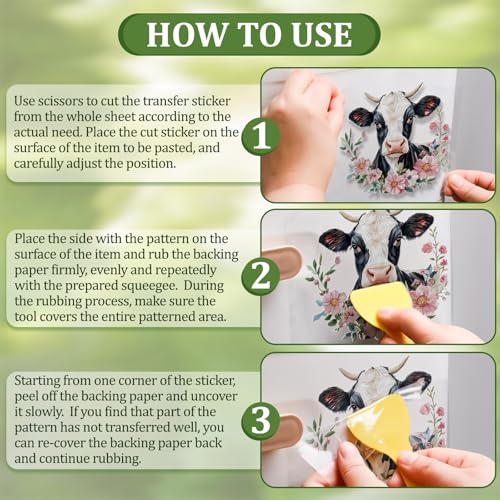 HOW TO USE

Use scissors to cut the transfer sticker from the whole sheet according to the actual need. Place the cut sticker on the surface of the item to be pasted, and carefully adjust the position.

1

Place the side with the pattern on the surface of the item and rub the backing paper firmly, evenly and repeatedly with the prepared squeegee. During the rubbing process, make sure the tool covers the entire patterned area.

2

Starting from one corner of the sticker, peel off the backing paper and uncover it slowly. If you find that part of the pattern has not transferred well, you can re-cover the backing paper back and continue rubbing.

3