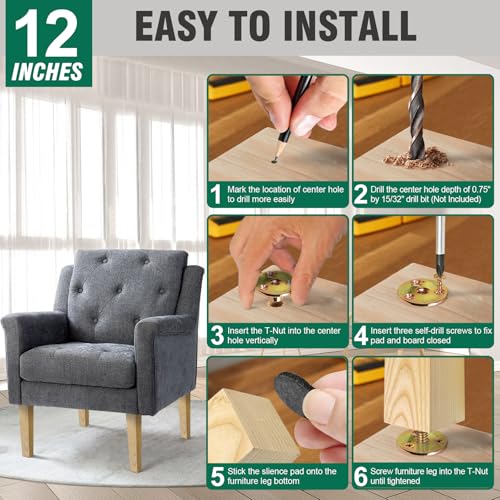 12 INCHES

EASY TO INSTALL

1 Mark the location of center hole to drill more easily

2 Drill the center hole depth of 0.75" by 15/32" drill bit (Not Included)

3 Insert the T-Nut into the center hole vertically

4 Insert three self-drill screws to fix pad and board closed

5 Stick the slience pad onto the furniture leg bottom

6 Screw furniture leg into the T-Nut until tightened