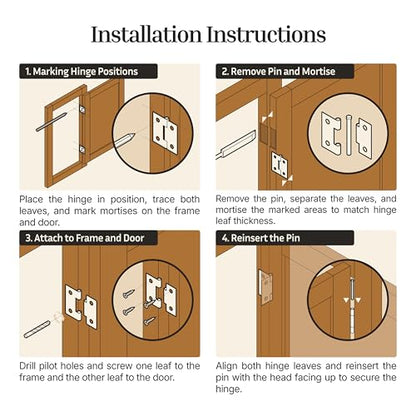 Installation Instructions

1. Marking Hinge Positions

Place the hinge in position, trace both leaves, and mark mortises on the frame and door.

2. Remove Pin and Mortise

Remove the pin, separate the leaves, and mortise the marked areas to match hinge leaf thickness.

3. Attach to Frame and Door

Drill pilot holes and screw one leaf to the frame and the other leaf to the door.

4. Reinsert the Pin

Align both hinge leaves and reinsert the pin with the head facing up to secure the hinge.