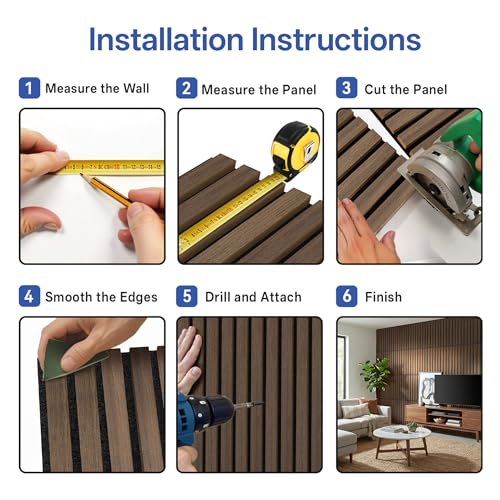 Installation Instructions

1 Measure the Wall

2 Measure the Panel

3 Cut the Panel

4 Smooth the Edges

5 Drill and Attach

6 Finish