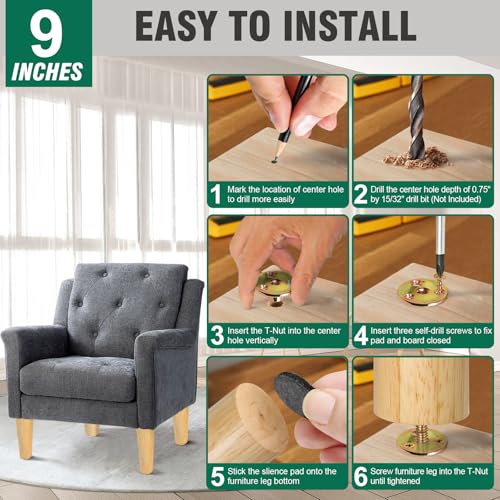 9
INCHES

EASY TO INSTALL

1 Mark the location of center hole to drill more easily

2 Drill the center hole depth of 0.75" by 15/32" drill bit (Not Included)

3 Insert the T-Nut into the center hole vertically

4 Insert three self-drill screws to fix pad and board closed

5 Stick the slience pad onto the furniture leg bottom

6 Screw furniture leg into the T-Nut until tightened