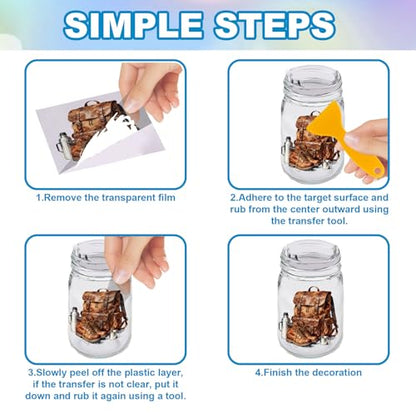 SIMPLE STEPS

1.Remove the transparent film

2.Adhere to the target surface and rub from the center outward using the transfer tool.

3.Slowly peel off the plastic layer, if the transfer is not clear, put it down and rub it again using a tool.

4.Finish the decoration