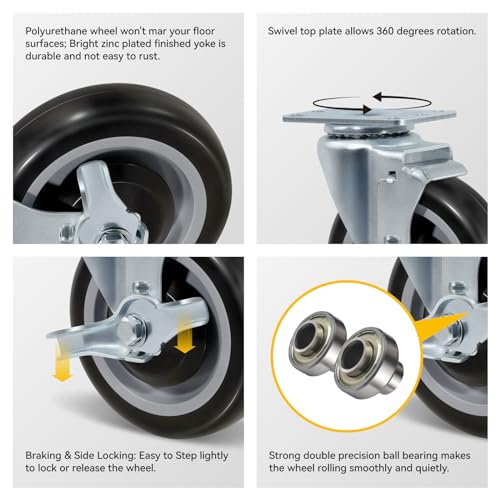 Polyurethane wheel won't mar your floor surfaces; Bright zinc plated finished yoke is durable and not easy to rust.

Swivel top plate allows 360 degrees rotation.

Braking & Side Locking: Easy to Step lightly to lock or release the wheel.

Strong double precision ball bearing makes the wheel rolling smoothly and quietly.