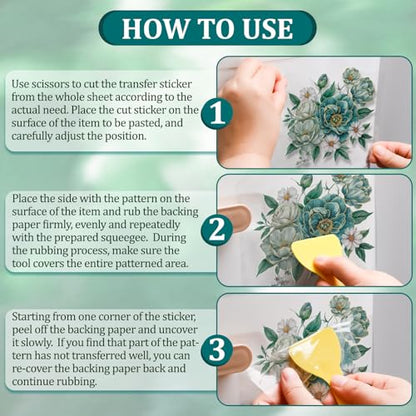 HOW TO USE

Use scissors to cut the transfer sticker from the whole sheet according to the actual need. Place the cut sticker on the surface of the item to be pasted, and carefully adjust the position.

1

Place the side with the pattern on the surface of the item and rub the backing paper firmly, evenly and repeatedly with the prepared squeegee. During the rubbing process, make sure the tool covers the entire patterned area.

2

Starting from one corner of the sticker, peel off the backing paper and uncover it slowly. If you find that part of the pattern has not transferred well, you can re-cover the backing paper back and continue rubbing.

3