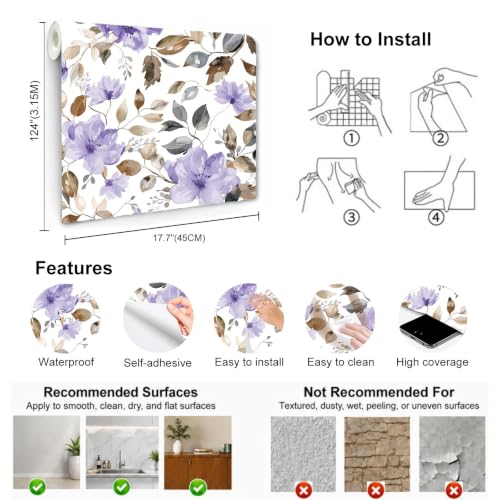 124"(3.15M)

17.7"(45CM)

How to Install

①

②

③

④

Features

Waterproof

Self-adhesive

Easy to install

Easy to clean

High coverage

Recommended Surfaces
Apply to smooth, clean, dry, and flat surfaces

Not Recommended For
Textured, dusty, wet, peeling, or uneven surfaces