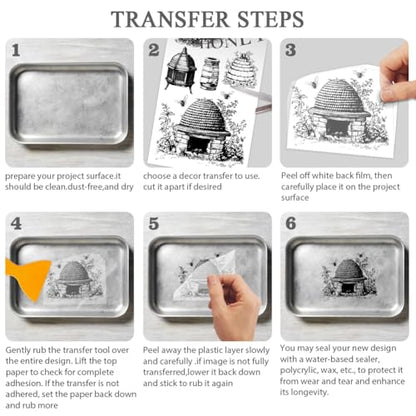 TRANSFER STEPS

1

prepare your project surface.it should be clean.dust-free,and dry

2

HONEY

choose a decor transfer to use. cut it apart if desired

3

Peel off white back film, then carefully place it on the project surface

4

Gently rub the transfer tool over the entire design. Lift the top paper to check for complete adhesion. If the transfer is not adhered, set the paper back down and rub more

5

Peel away the plastic layer slowly and carefully .if image is not fully transferred,lower it back down and stick to rub it again

6

You may seal your new design with a water-based sealer, polycrylic, wax, etc., to protect it from wear and tear and enhance its longevity.