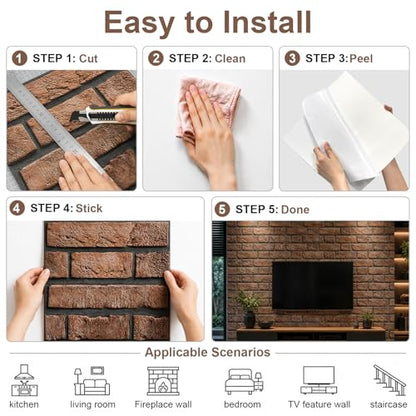 Easy to Install

1 STEP 1: Cut

2 STEP 2: Clean

3 STEP 3:Peel

4 STEP 4: Stick

5 STEP 5: Done

Applicable Scenarios

kitchen

living room

Fireplace wall

bedroom

TV feature wall

staircase