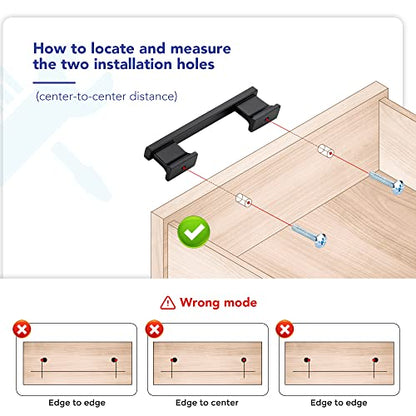 How to locate and measure the two installation holes

(center-to-center distance)

Wrong mode

Edge to edge

Edge to center

Edge to edge