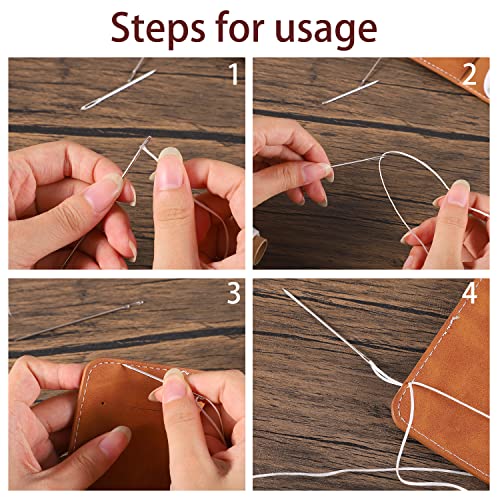 Steps for usage

1

2

3

4