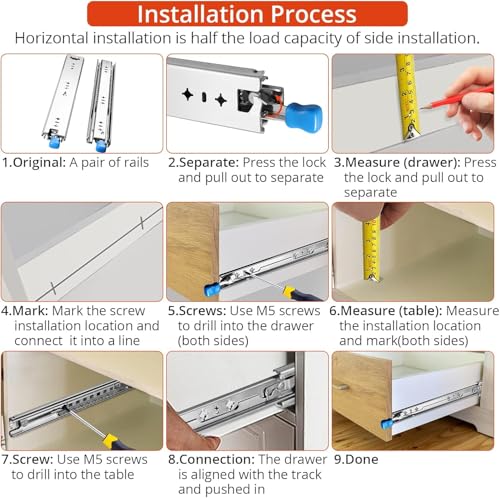 Installation Process

Horizontal installation is half the load capacity of side installation.

1.Original: A pair of rails

2.Separate: Press the lock and pull out to separate

3.Measure (drawer): Press the lock and pull out to separate

4.Mark: Mark the screw installation location and connect it into a line

5.Screws: Use M5 screws to drill into the drawer (both sides)

6.Measure (table): Measure the installation location and mark(both sides)

7.Screw: Use M5 screws to drill into the table

8.Connection: The drawer is aligned with the track and pushed in

9.Done