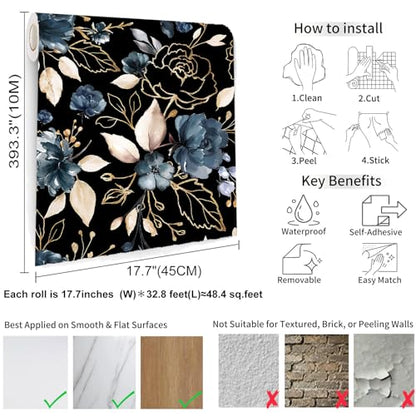 393.3"(10M)

17.7"(45CM)

How to install

1.Clean

2.Cut

3.Peel

4.Stick

Key Benefits

Waterproof

Self-Adhesive

Removable

Easy Match

Each roll is 17.7inches (W)＊32.8 feet(L)≈48.4 sq.feet

Best Applied on Smooth & Flat Surfaces

Not Suitable for Textured, Brick, or Peeling Walls