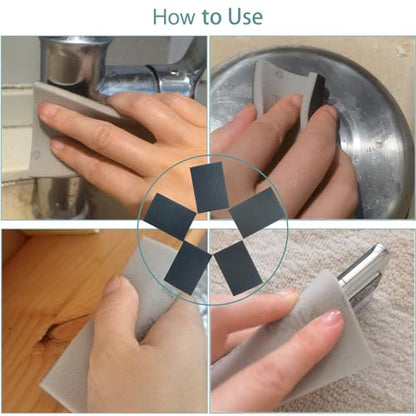 How to Use