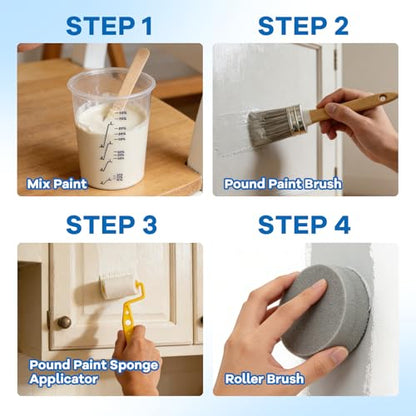 STEP 1

Mix Paint

STEP 2

Pound Paint Brush

STEP 3

Pound Paint Sponge Applicator

STEP 4

Roller Brush