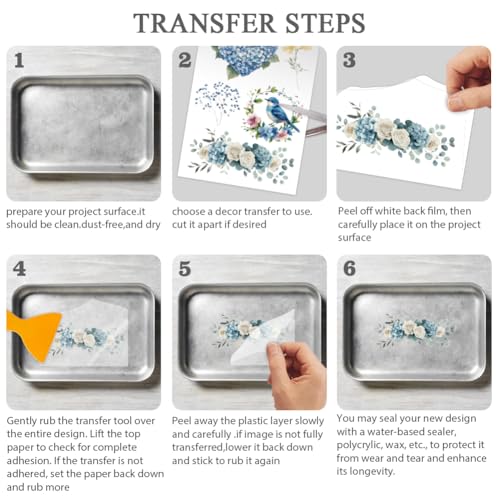 TRANSFER STEPS

1

prepare your project surface.it should be clean.dust-free,and dry

2

choose a decor transfer to use. cut it apart if desired

3

Peel off white back film, then carefully place it on the project surface

4

Gently rub the transfer tool over the entire design. Lift the top paper to check for complete adhesion. If the transfer is not adhered, set the paper back down and rub more

5

Peel away the plastic layer slowly and carefully .if image is not fully transferred,lower it back down and stick to rub it again

6

You may seal your new design with a water-based sealer, polycrylic, wax, etc., to protect it from wear and tear and enhance its longevity.