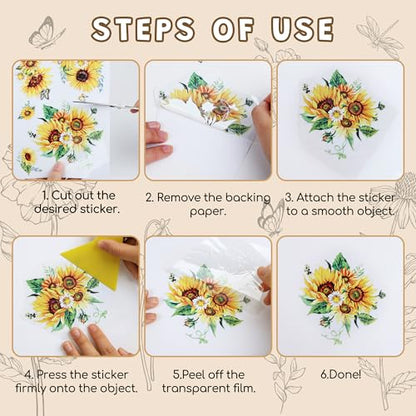 STEPS OF USE

1. Cut out the desired sticker.

2. Remove the backing paper.

3. Attach the sticker to a smooth object.

4. Press the sticker firmly onto the object.

5.Peel off the transparent film.

6.Done!