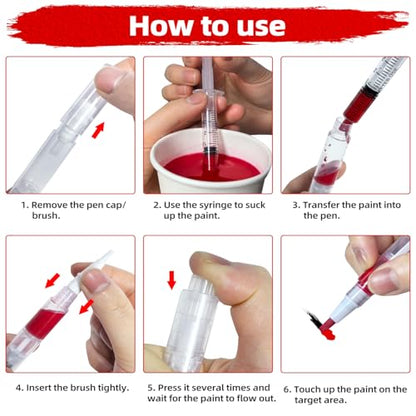 How to use

1. Remove the pen cap/ brush.

2. Use the syringe to suck up the paint.

3. Transfer the paint into the pen.

4. Insert the brush tightly.

5. Press it several times and wait for the paint to flow out.

6. Touch up the paint on the target area.