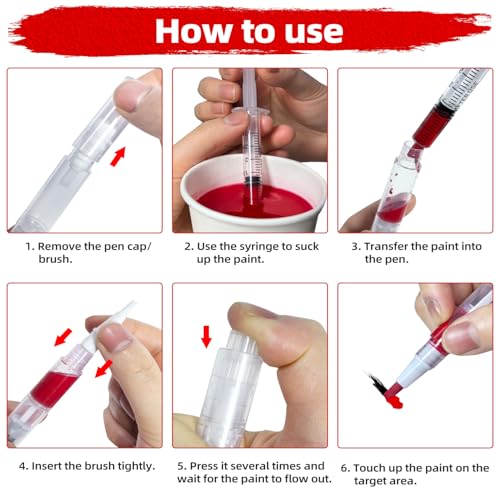 How to use

1. Remove the pen cap/ brush.

2. Use the syringe to suck up the paint.

3. Transfer the paint into the pen.

4. Insert the brush tightly.

5. Press it several times and wait for the paint to flow out.

6. Touch up the paint on the target area.