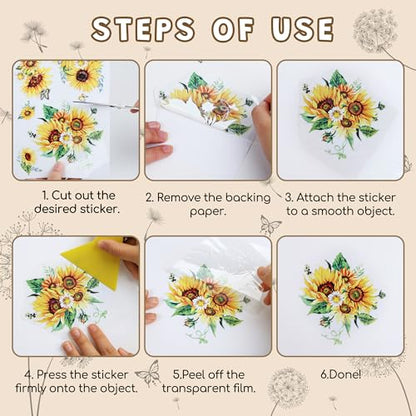 STEPS OF USE

1. Cut out the desired sticker.

2. Remove the backing paper.

3. Attach the sticker to a smooth object.

4. Press the sticker firmly onto the object.

5.Peel off the transparent film.

6.Done!