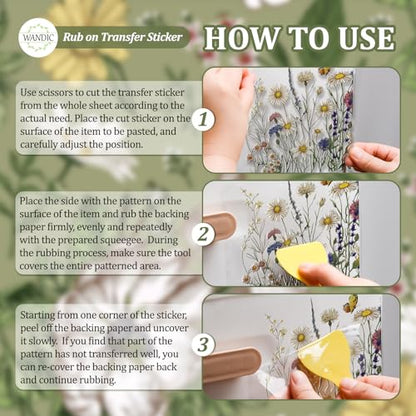 WANDIC

Rub on Transfer Sticker

HOW TO USE

Use scissors to cut the transfer sticker from the whole sheet according to the actual need. Place the cut sticker on the surface of the item to be pasted, and carefully adjust the position.

1

Place the side with the pattern on the surface of the item and rub the backing paper firmly, evenly and repeatedly with the prepared squeegee. During the rubbing process, make sure the tool covers the entire patterned area.

2

Starting from one corner of the sticker, peel off the backing paper and uncover it slowly. If you find that part of the pattern has not transferred well, you can re-cover the backing paper back and continue rubbing.

3