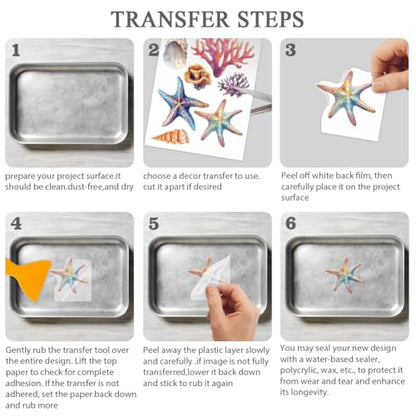 TRANSFER STEPS

1

prepare your project surface.it should be clean.dust-free,and dry

2

choose a decor transfer to use. cut it apart if desired

3

Peel off white back film, then carefully place it on the project surface

4

Gently rub the transfer tool over the entire design. Lift the top paper to check for complete adhesion. If the transfer is not adhered, set the paper back down and rub more

5

Peel away the plastic layer slowly and carefully .if image is not fully transferred,lower it back down and stick to rub it again

6

You may seal your new design with a water-based sealer, polycrylic, wax, etc., to protect it from wear and tear and enhance its longevity.