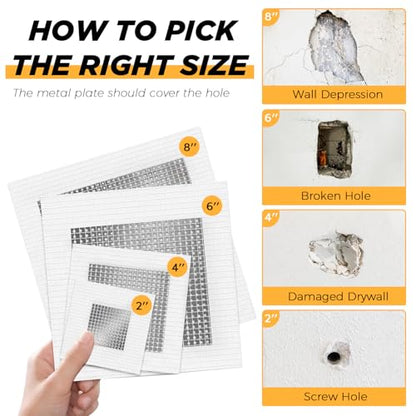 HOW TO PICK THE RIGHT SIZE

The metal plate should cover the hole

8″

6″

4″

2″

8″

Wall Depression

6″

Broken Hole

4″

Damaged Drywall

2″

Screw Hole