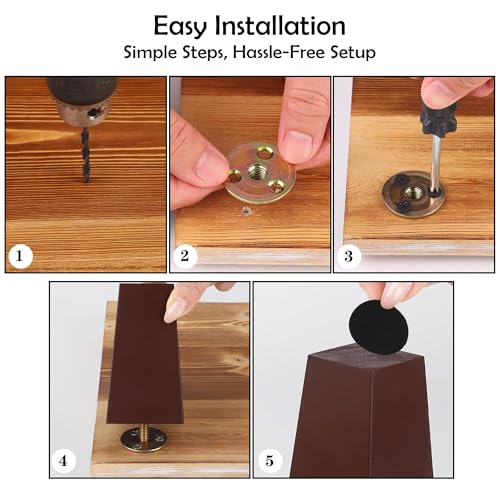 Easy Installation
Simple Steps, Hassle-Free Setup

1

2

3

4

5